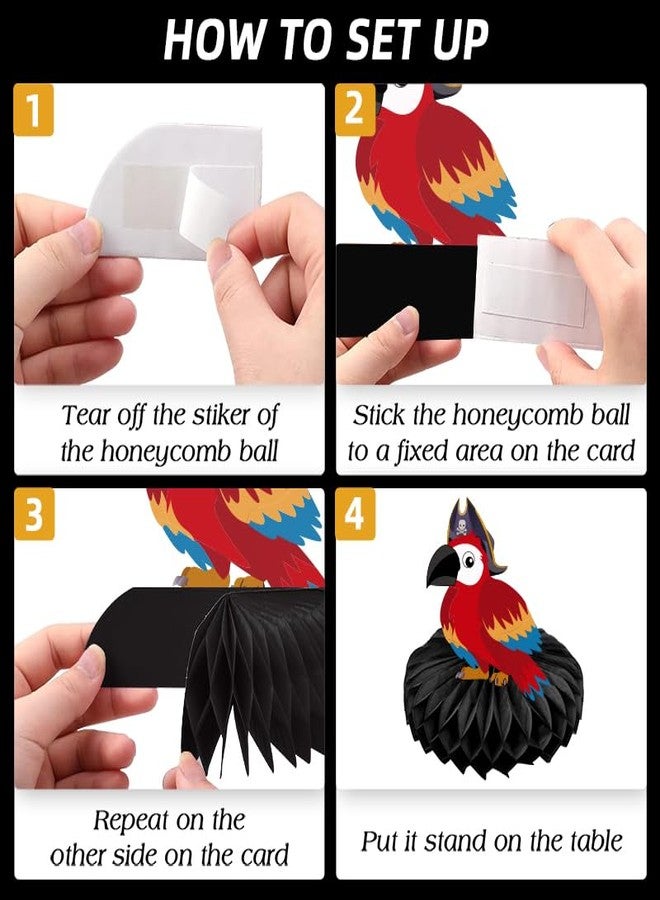 HOW TO SET UP

1

Tear off the stiker of the honeycomb ball

2

Stick the honeycomb ball to a fixed area on the card

3

Repeat on the other side on the card

4

Put it stand on the table